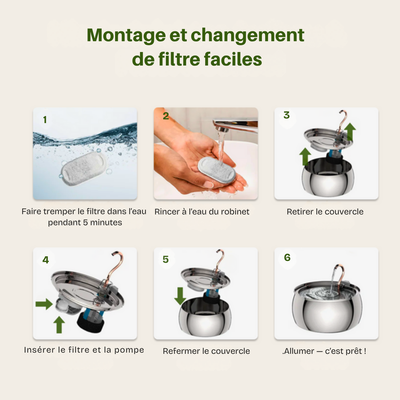 Montage et changement de filtre faciles

1
Faire tremper le filtre dans l'eau pendant 5 minutes

2
Rincer à l'eau du robinet

3
Retirer le couvercle

4
Insérer le filtre et la pompe

5
Refermer le couvercle

6
.Allumer — c'est prêt !